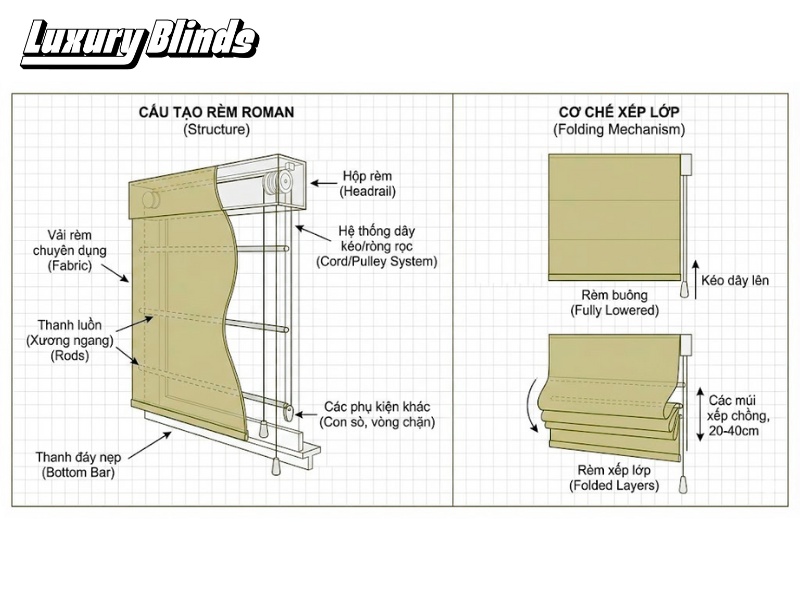 Luxury Blinds

CẤU TẠO RÈM ROMAN
(Structure)

Hộp rèm
(Headrail)

Hệ thống dây kéo/ròng rọc
(Cord/Pulley System)

Vải rèm chuyên dụng
(Fabric)

Thanh luồn
(Xương ngang)
(Rods)

Các phụ kiện khác
(Con sò, vòng chặn)

Thanh đáy nẹp
(Bottom Bar)

CƠ CHẾ XẾP LỚP
(Folding Mechanism)

Kéo dây lên

Rèm buông
(Fully Lowered)

Các múi xếp chồng, 20-40cm

Rèm xếp lớp
(Folded Layers)