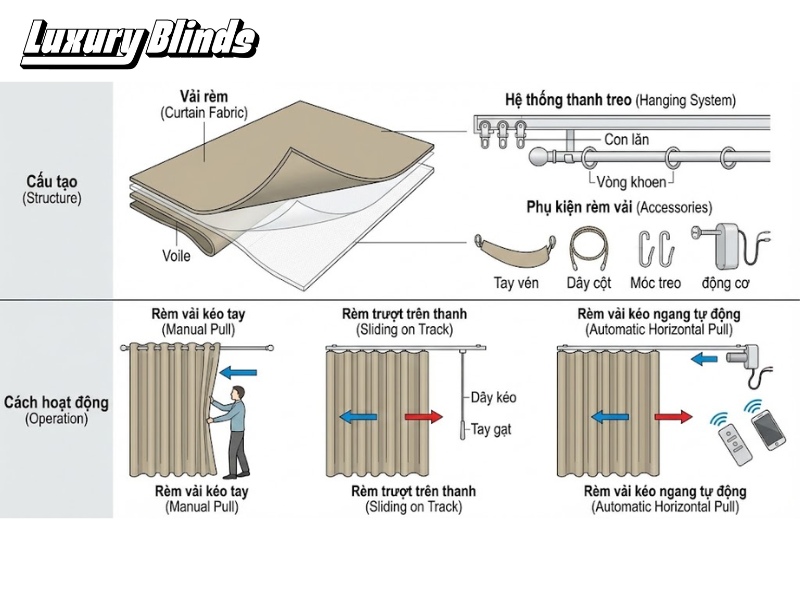 Luxury Blinds

Cấu tạo
(Structure)

Vải rèm
(Curtain Fabric)

Voile

Hệ thống thanh treo (Hanging System)

Con lăn

Vòng khoen

Phụ kiện rèm vải (Accessories)

Tay vén

Dây cột

Móc treo

động cơ

Cách hoạt động
(Operation)

Rèm vải kéo tay
(Manual Pull)

Rèm vải kéo tay
(Manual Pull)

Rèm trượt trên thanh
(Sliding on Track)

Dây kéo

Tay gạt

Rèm trượt trên thanh
(Sliding on Track)

Rèm vải kéo ngang tự động
(Automatic Horizontal Pull)

Rèm vải kéo ngang tự động
(Automatic Horizontal Pull)