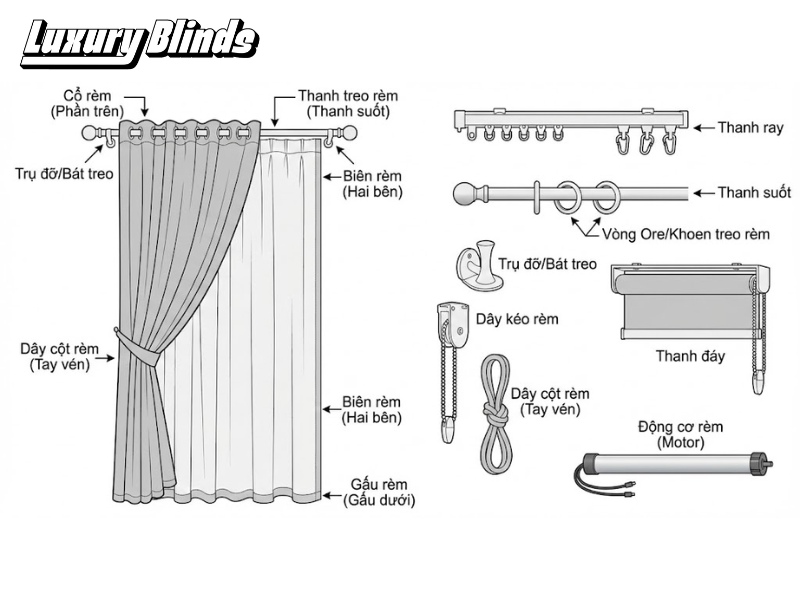 Luxury Blinds

Cổ rèm
(Phần trên)

Thanh treo rèm
(Thanh suốt)

Trụ đỡ/Bát treo

Biên rèm
(Hai bên)

Dây cột rèm
(Tay vén)

Biên rèm
(Hai bên)

Gấu rèm
(Gấu dưới)

Thanh ray

Thanh suốt

Vòng Ore/Khoen treo rèm

Trụ đỡ/Bát treo

Dây kéo rèm

Thanh đáy

Dây cột rèm
(Tay vén)

Động cơ rèm
(Motor)