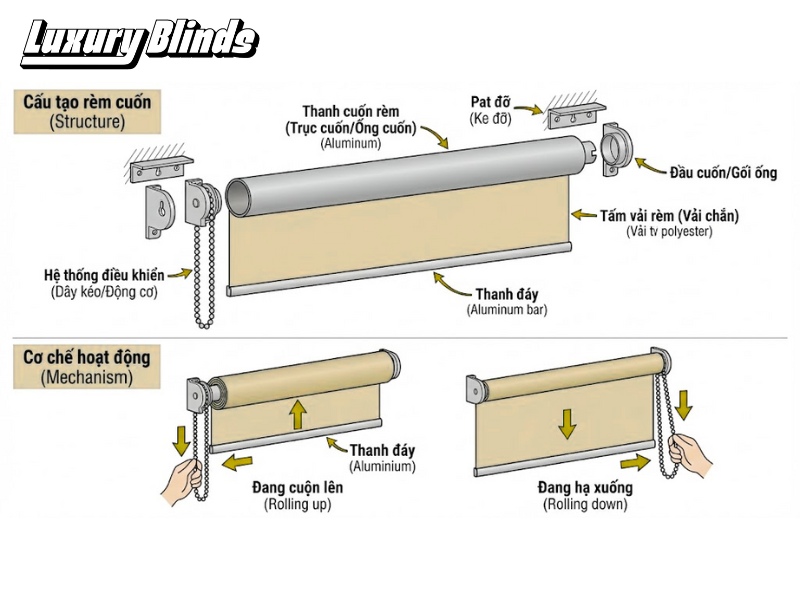 Luxury Blinds

Cấu tạo rèm cuốn
(Structure)

Thanh cuốn rèm
(Trục cuốn/Ống cuốn)
(Aluminum)

Pat đỡ
(Ke đỡ)

Đầu cuốn/Gối ống

Tấm vải rèm (Vải chắn)
(Vải tv polyester)

Hệ thống điều khiển
(Dây kéo/Động cơ)

Thanh đáy
(Aluminum bar)

Cơ chế hoạt động
(Mechanism)

Thanh đáy
(Aluminium)

Đang cuộn lên
(Rolling up)

Đang hạ xuống
(Rolling down)